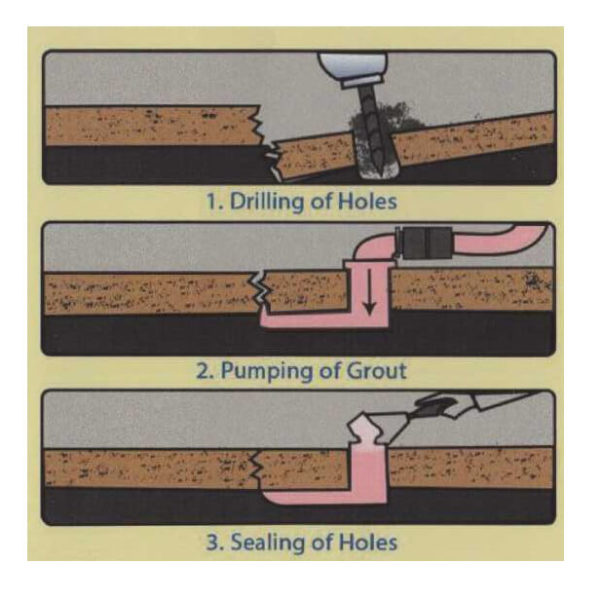 1. Drilling of Holes

2. Pumping of Grout

3. Sealing of Holes